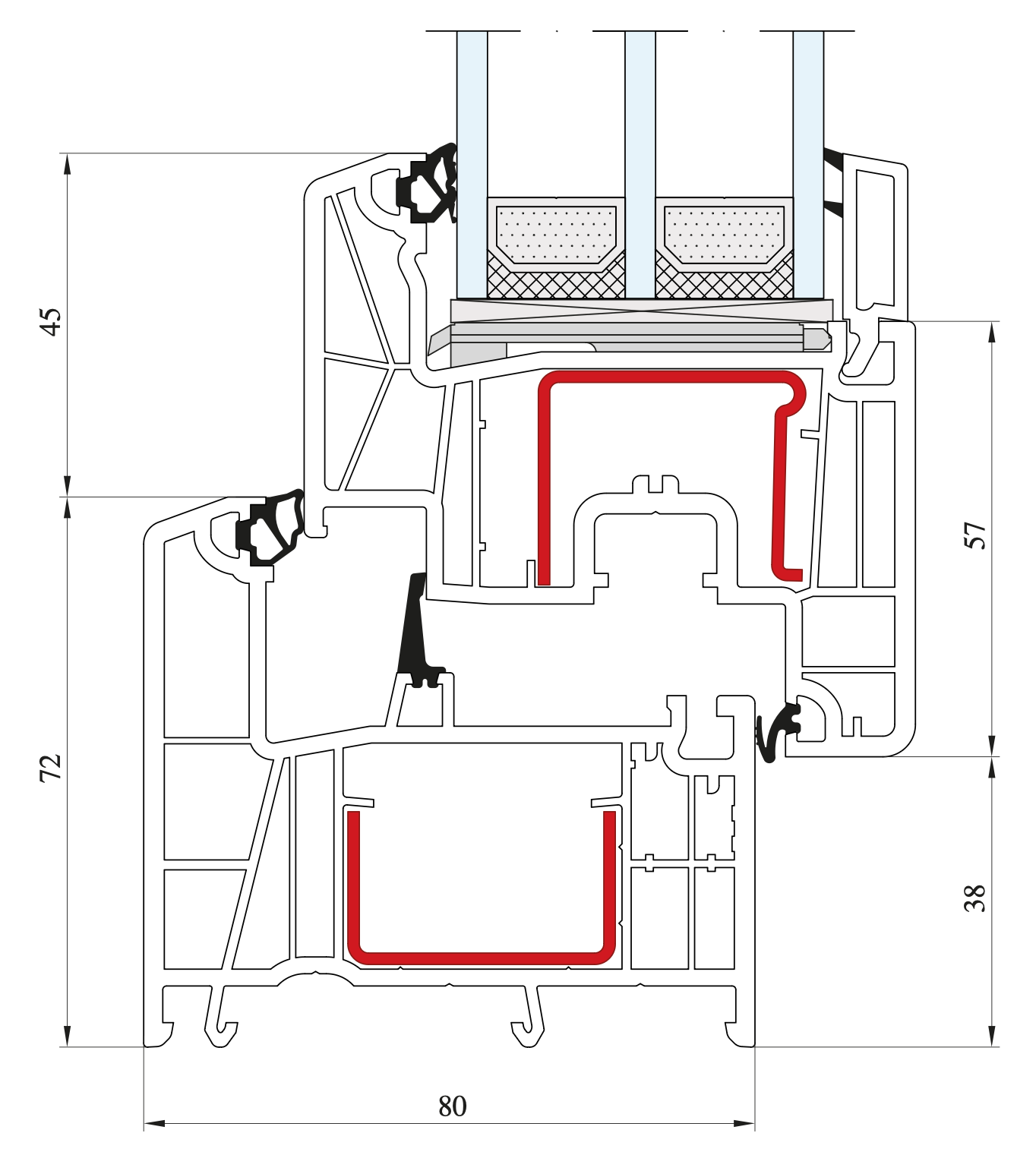 45
72
57
38
80